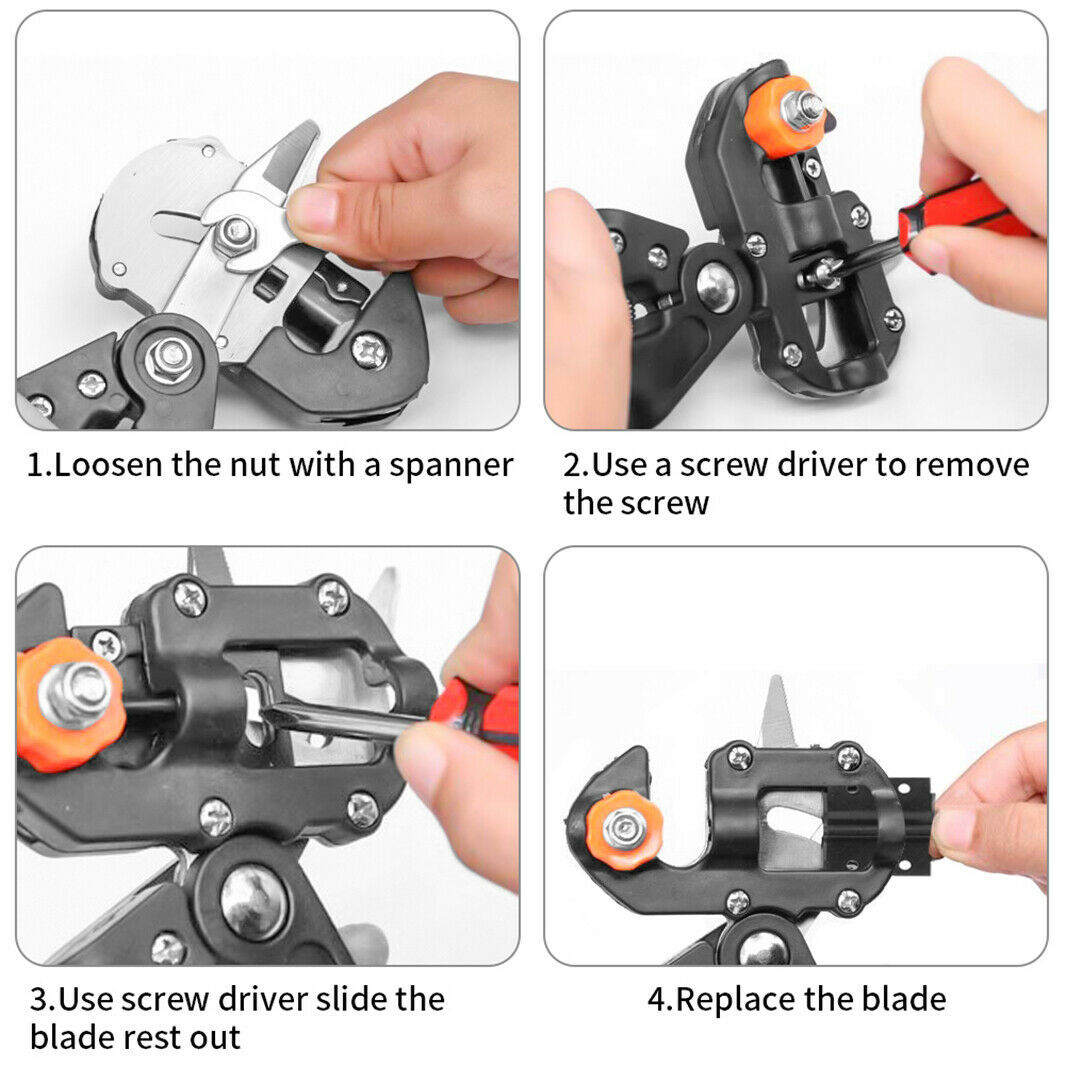 1.Loosen the nut with a spanner

2.Use a screw driver to remove the screw

3.Use screw driver slide the blade rest out

4.Replace the blade